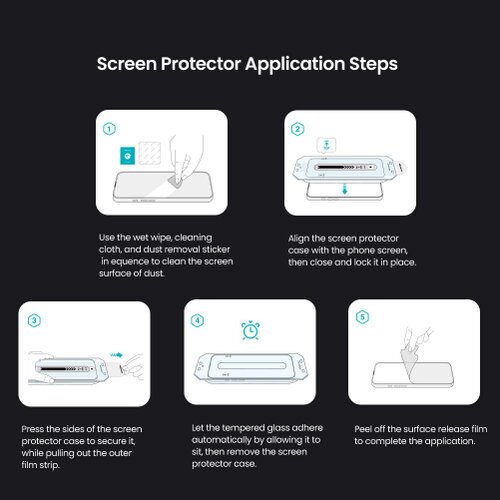 Screen Protector Application Steps

1

Use the wet wipe, cleaning cloth, and dust removal sticker in equence to clean the screen surface of dust.

2

Align the screen protector case with the phone screen, then close and lock it in place.

3

Press the sides of the screen protector case to secure it, while pulling out the outer film strip.

4

Let the tempered glass adhere automatically by allowing it to sit, then remove the screen protector case.

5

Peel off the surface release film to complete the application.